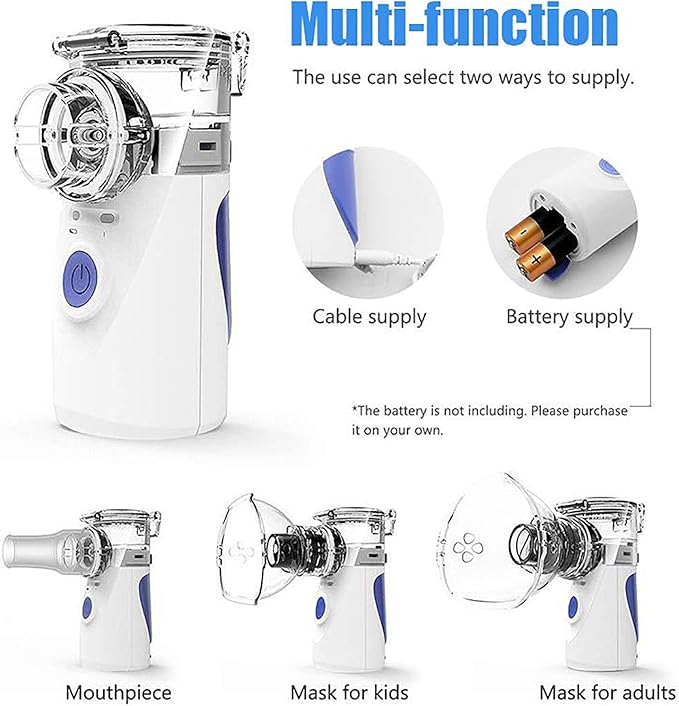 Multi-function

The use can select two ways to supply.

Cable supply

Battery supply

*The battery is not including. Please purchase it on your own.

Mouthpiece

Mask for kids

Mask for adults