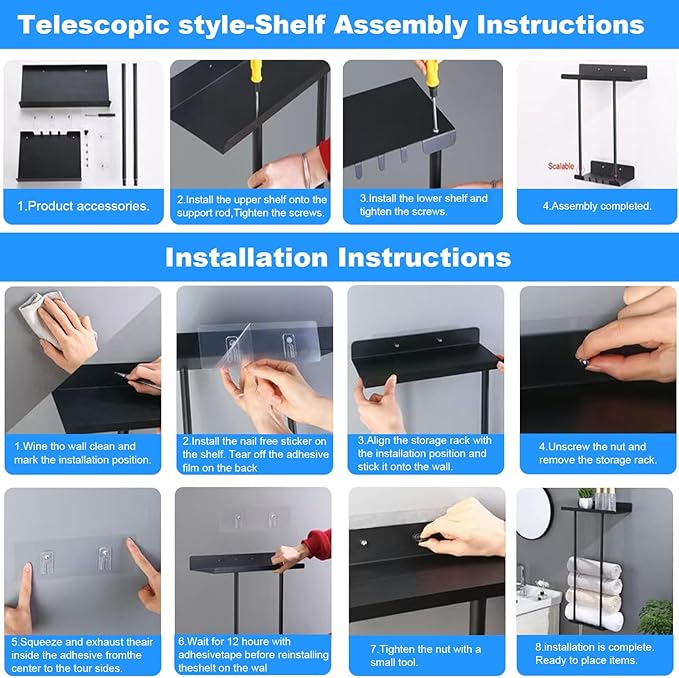 Telescopic style-Shelf Assembly Instructions

1.Product accessories.

2.Install the upper shelf onto the support rod,Tighten the screws.

3.Install the lower shelf and tighten the screws.

Scalable

4.Assembly completed.

Installation Instructions

1.Wine tho wall clean and mark the installation position.

2.Install the nail free sticker on the shelf. Tear off the adhesive film on the back

3.Align the storage rack with the installation position and stick it onto the wall.

4.Unscrew the nut and remove the storage rack.

5.Squeeze and exhaust theair inside the adhesive fromthe center to the tour sides.

6.Wait for 12 houre with adhesivetape before reinstalling theshelt on the wal

7.Tighten the nut with a small tool.

8.installation is complete. Ready to place items.