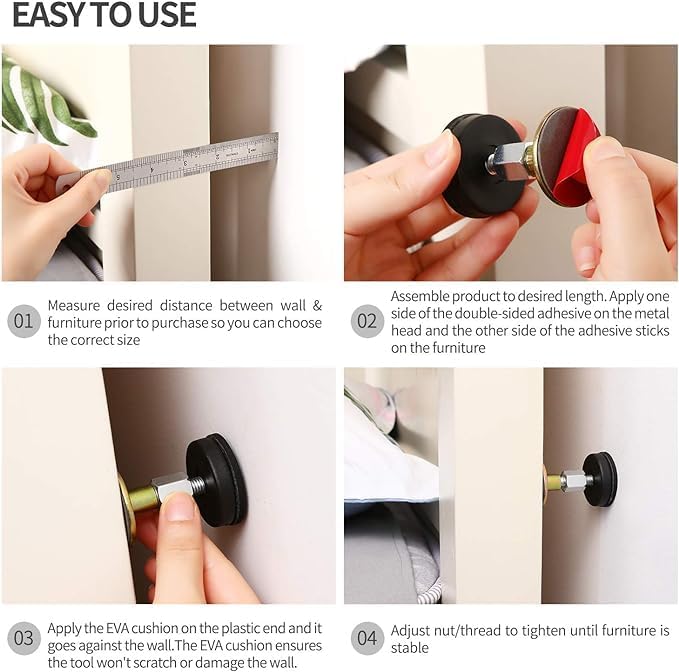 EASY TO USE

01 Measure desired distance between wall & furniture prior to purchase so you can choose the correct size

02 Assemble product to desired length. Apply one side of the double-sided adhesive on the metal head and the other side of the adhesive sticks on the furniture

03 Apply the EVA cushion on the plastic end and it goes against the wall.The EVA cushion ensures the tool won't scratch or damage the wall.

04 Adjust nut/thread to tighten until furniture is stable